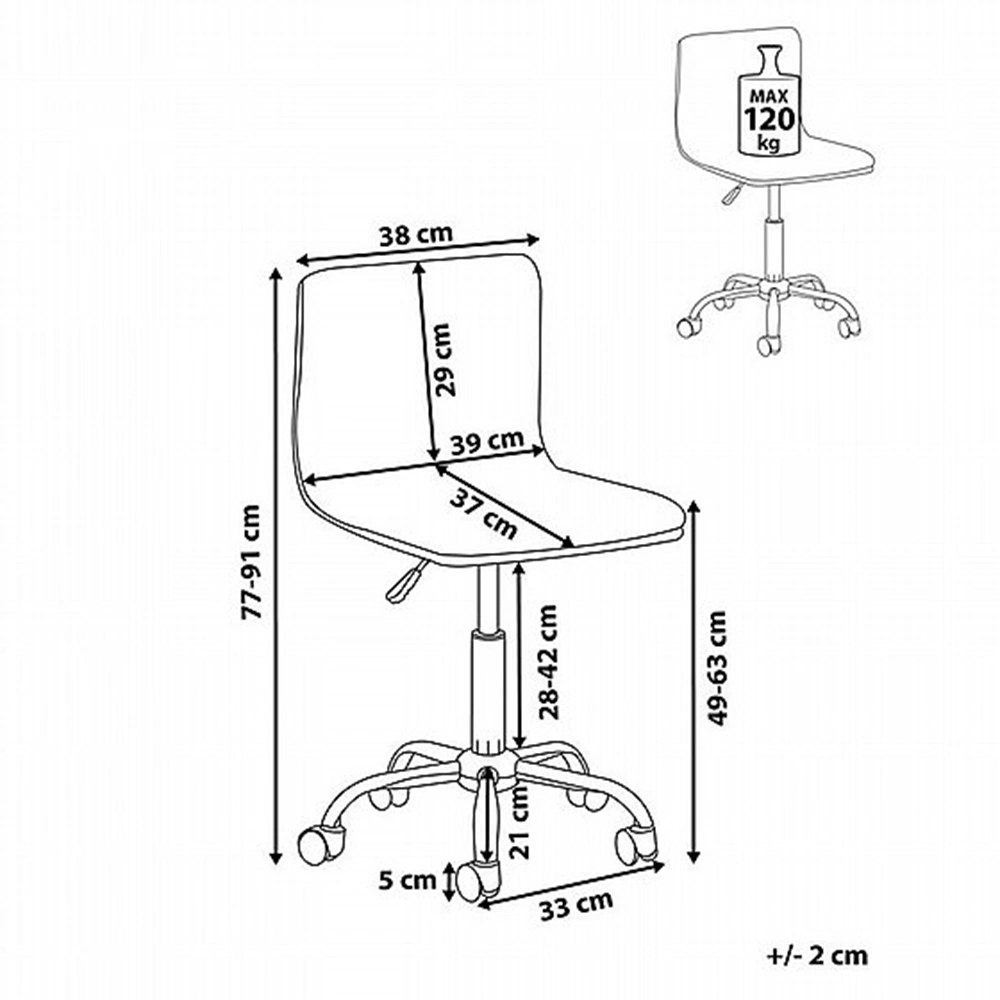 MAX
120
kg

38 cm

29 cm

39 cm

37 cm

77-91 cm

28-42 cm

49-63 cm

21 cm

5 cm

33 cm

+/- 2 cm